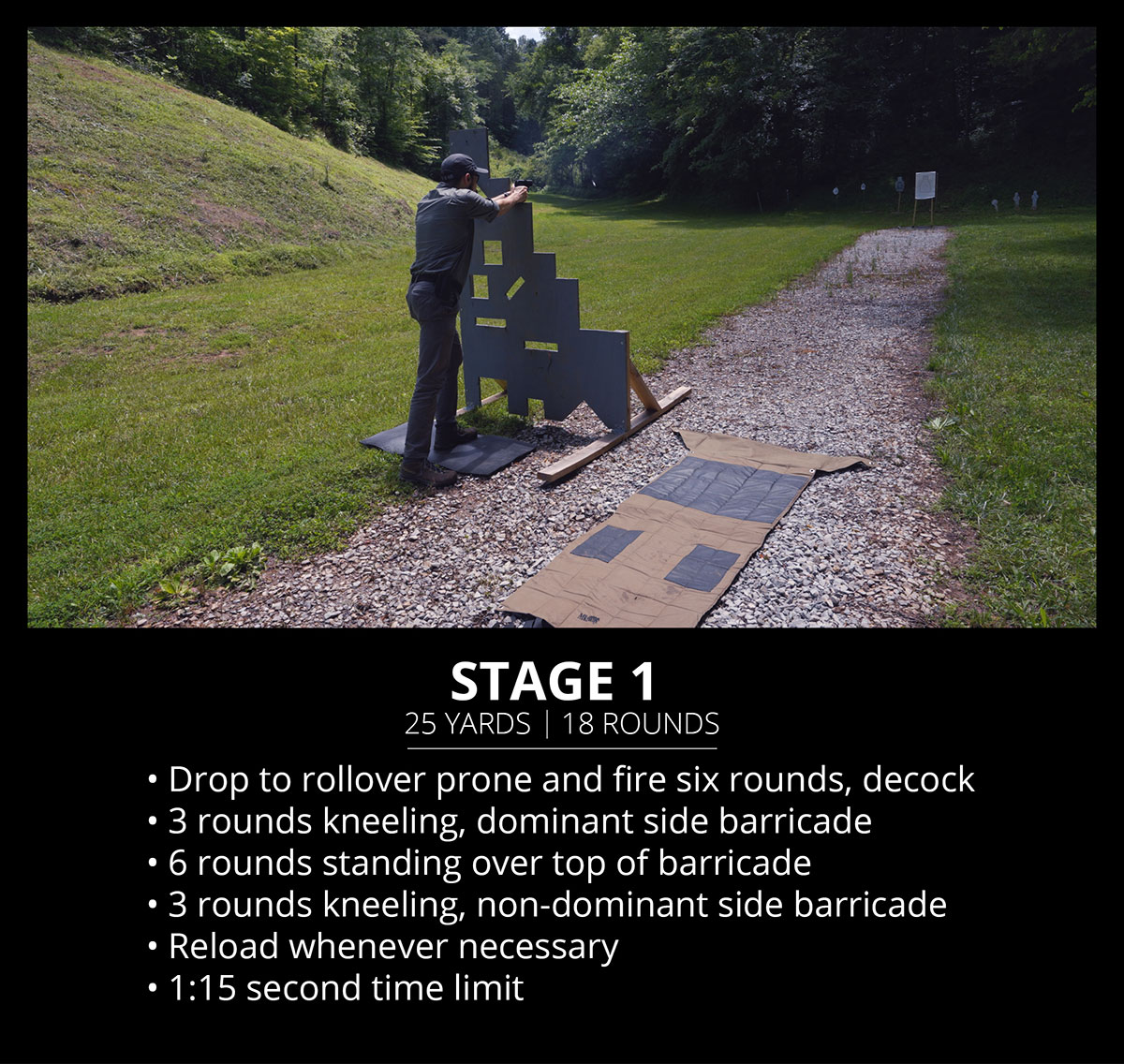 STAGE 1
25 YARDS | 18 ROUNDS

• Drop to rollover prone and fire six rounds, decock
• 3 rounds kneeling, dominant side barricade
• 6 rounds standing over top of barricade
• 3 rounds kneeling, non-dominant side barricade
• Reload whenever necessary
• 1:15 second time limit